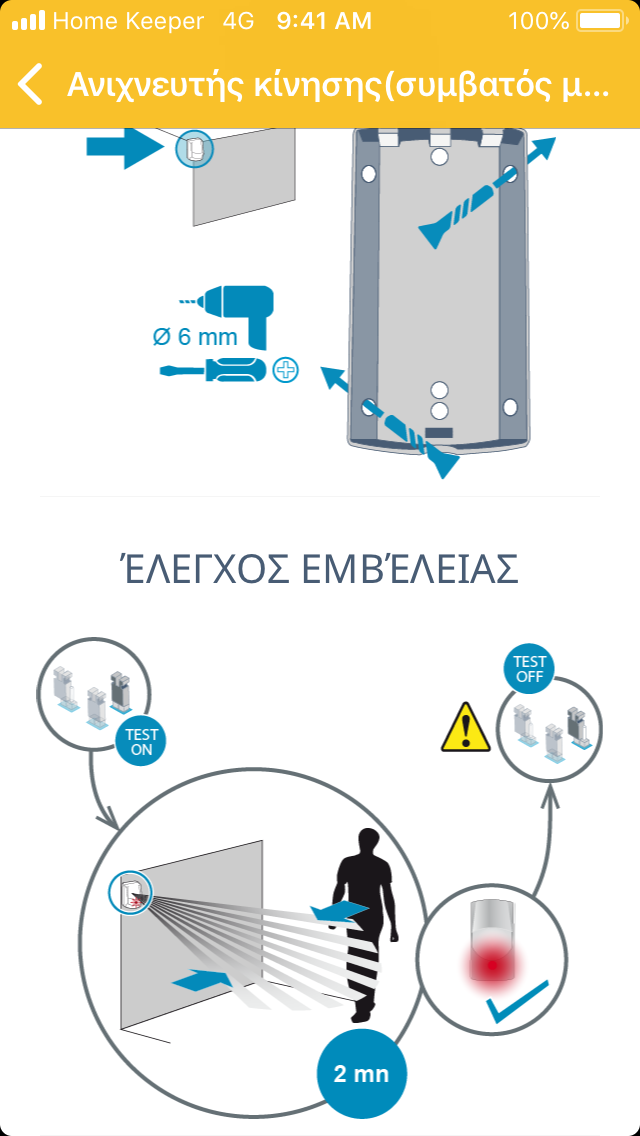 Home Keeper 4G 9:41 AM 100%

Ανιχνευτής κίνησης(συμβατός μ...

Ø 6 mm

ΈΛΕΓΧΟΣ ΕΜΒΈΛΕΙΑΣ

TEST ON

TEST OFF

2 mn